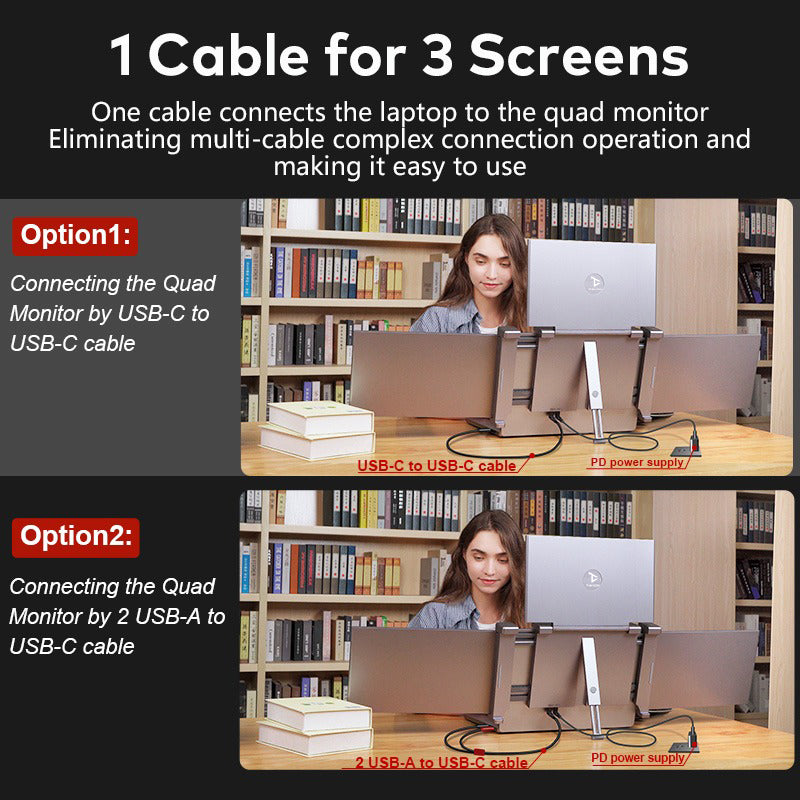 1 Cable for 3 Screens

One cable connects the laptop to the quad monitor Eliminating multi-cable complex connection operation and making it easy to use

Option1:

Connecting the Quad Monitor by USB-C to USB-C cable

USB-C to USB-C cable

PD power supply

Option2:

Connecting the Quad Monitor by 2 USB-A to USB-C cable

2 USB-A to USB-C cable

PD power supply